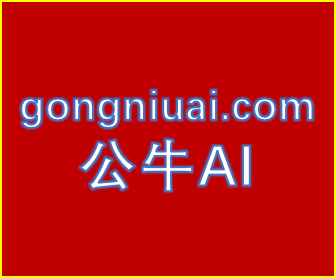 gongniuai.com
公牛AI